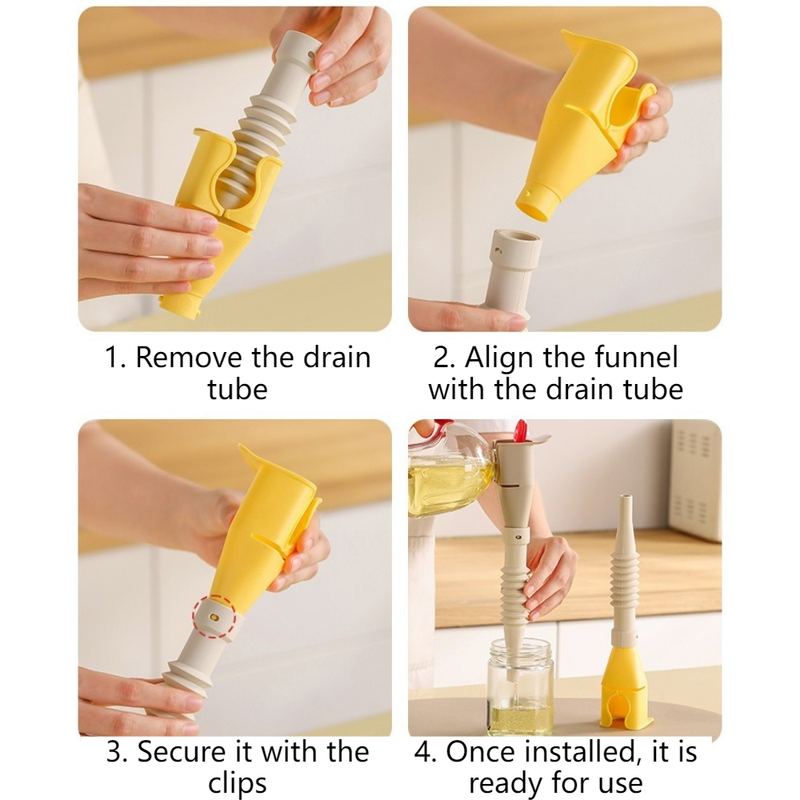 1. Remove the drain tube

2. Align the funnel with the drain tube

3. Secure it with the clips

4. Once installed, it is ready for use