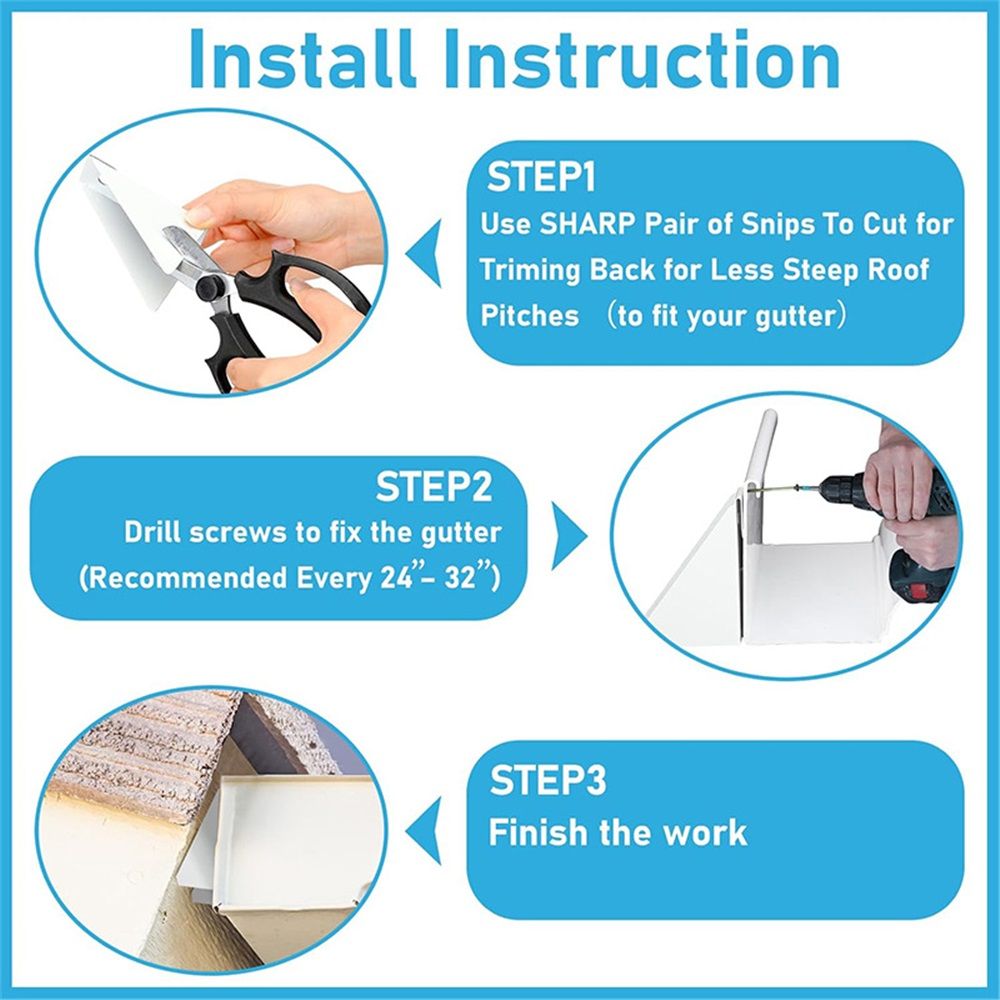 Install Instruction

STEP1
Use SHARP Pair of Snips To Cut for Triming Back for Less Steep Roof Pitches （to fit your gutter）

STEP2
Drill screws to fix the gutter
(Recommended Every 24"– 32")

STEP3
Finish the work