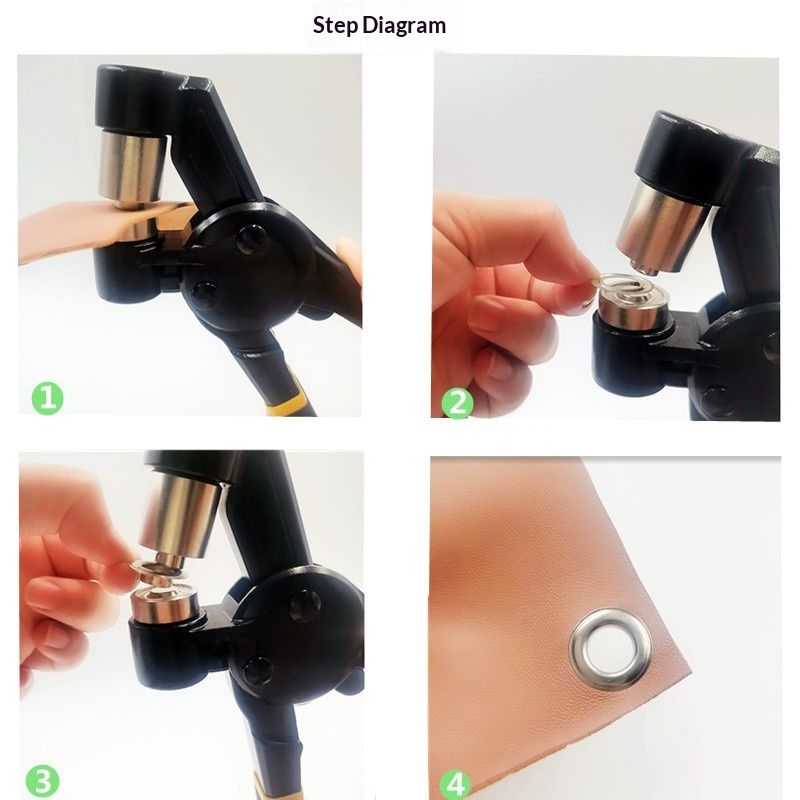 Step Diagram

1

2

3

4